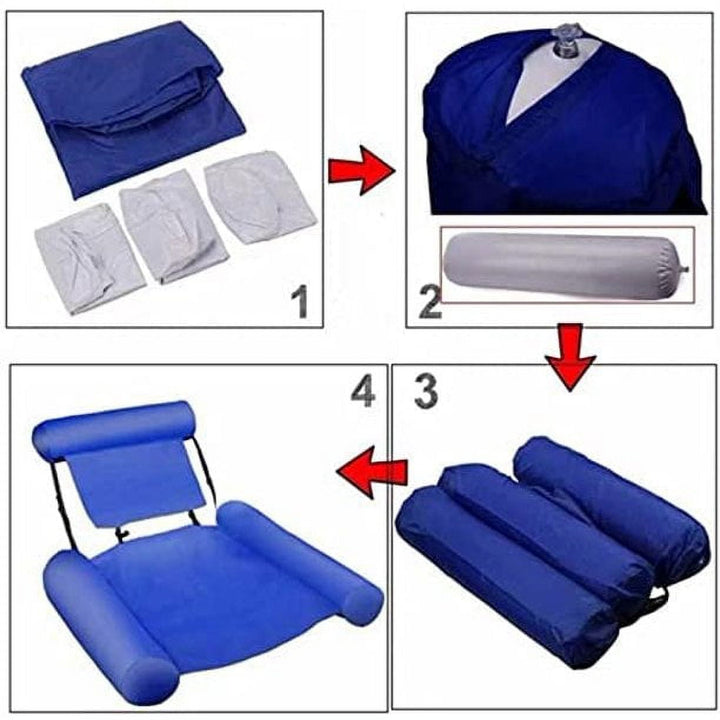 1

2

4

3