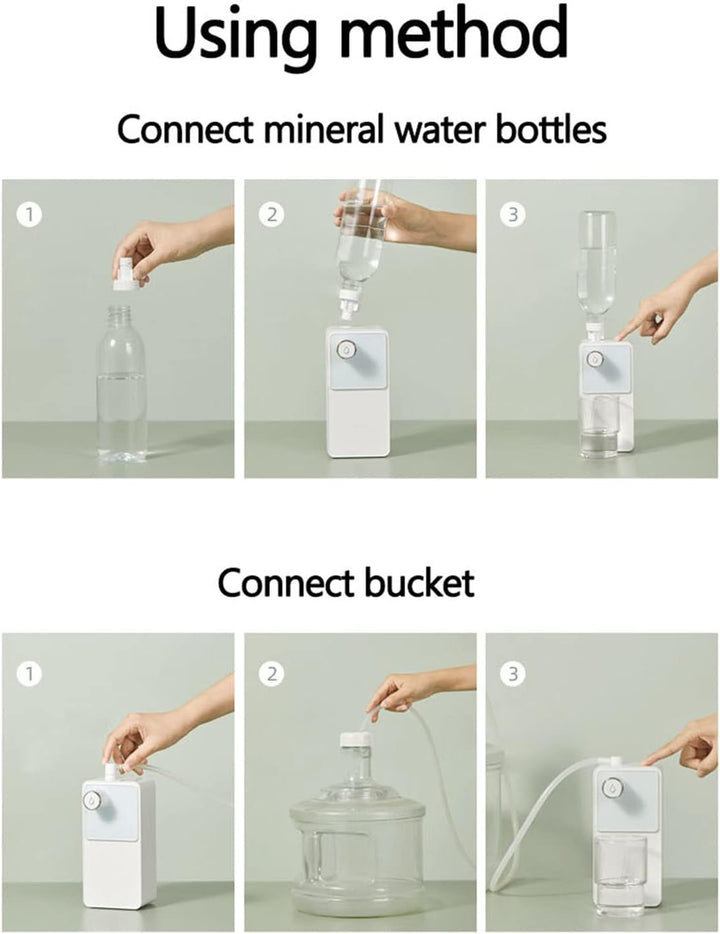 Using method

Connect mineral water bottles

1

2

3

Connect bucket

1

2

3